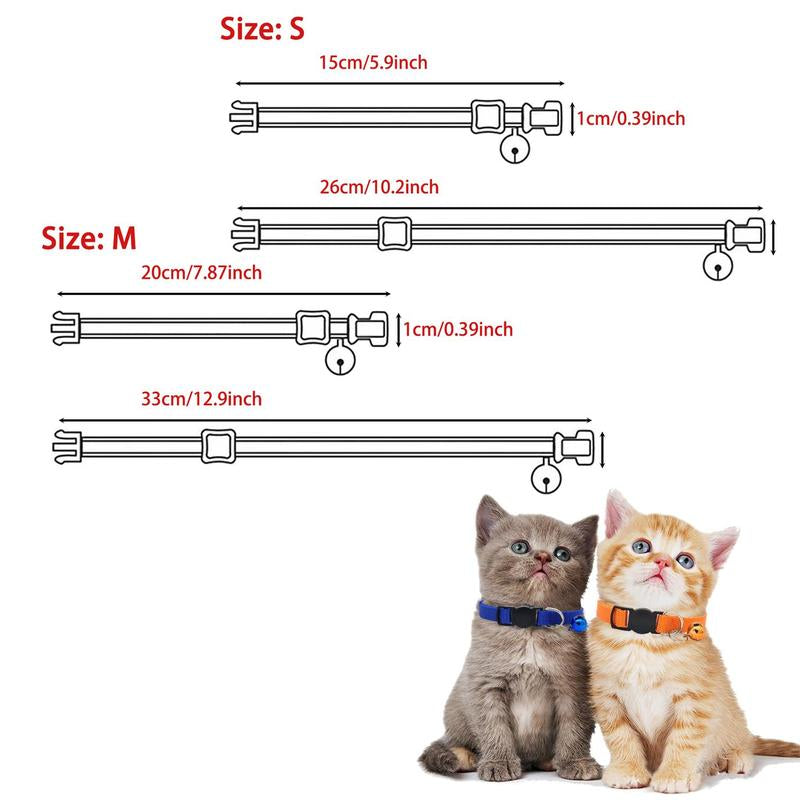 Size: S

15cm/5.9inch

1cm/0.39inch

26cm/10.2inch

Size: M

20cm/7.87inch

1cm/0.39inch

33cm/12.9inch